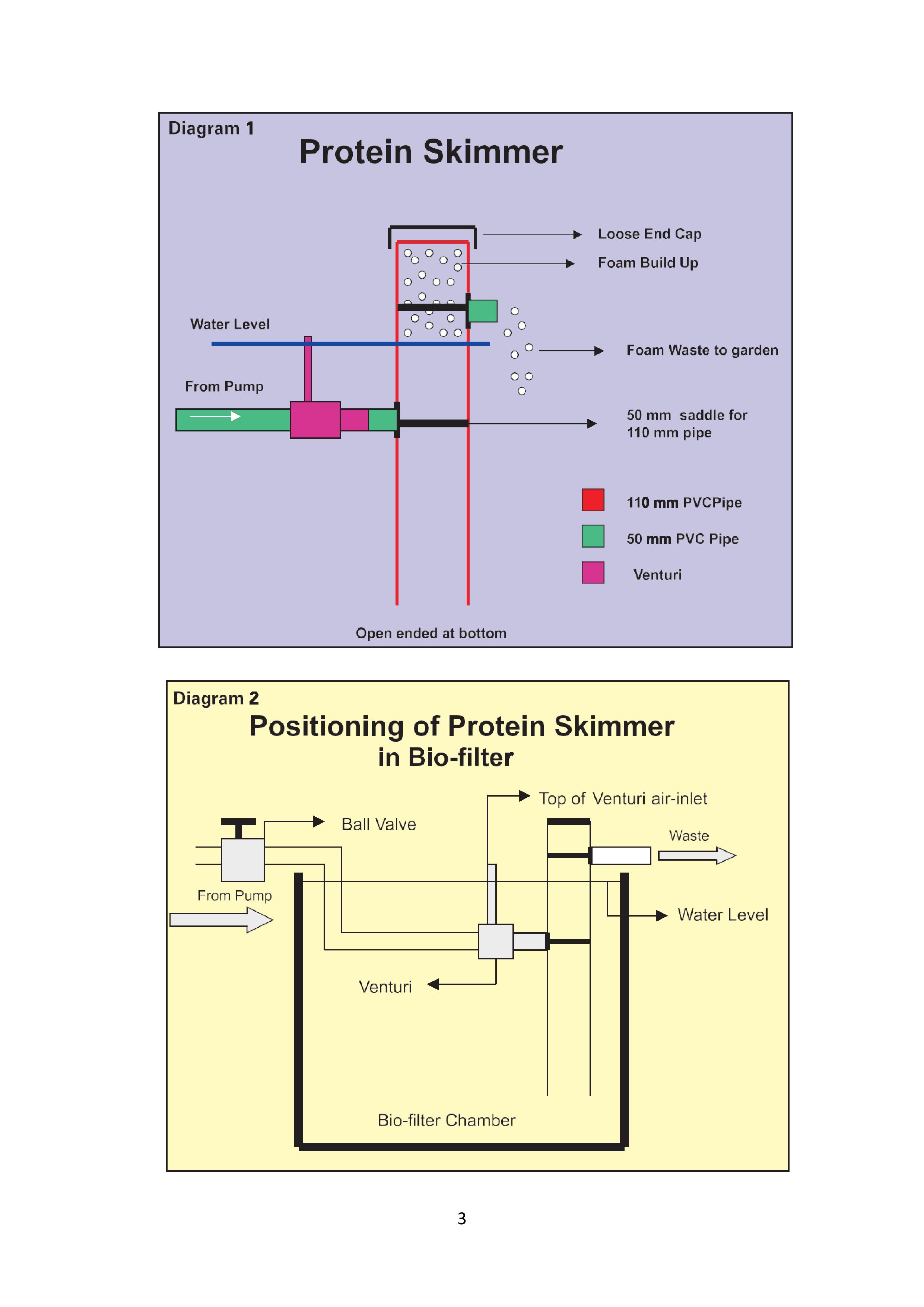 Diagram 1

Protein Skimmer

Loose End Cap

Foam Build Up

Water Level

Foam Waste to garden

From Pump

50 mm saddle for 110 mm pipe

110 mm PVCPipe

50 mm PVC Pipe

Venturi

Open ended at bottom

Diagram 2

Positioning of Protein Skimmer in Bio-filter

Top of Venturi air-inlet

Ball Valve

Waste

From Pump

Water Level

Venturi

Bio-filter Chamber

3